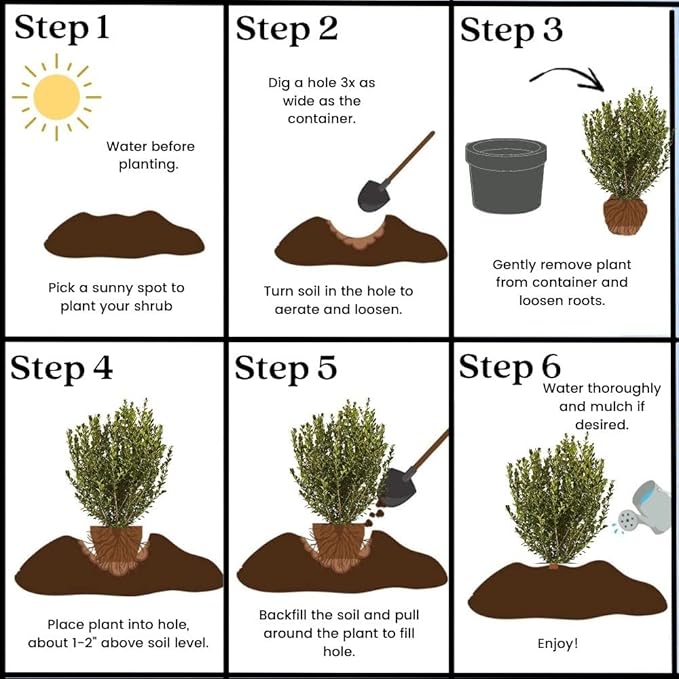 Step 1

Water before planting.

Pick a sunny spot to plant your shrub

Step 2

Dig a hole 3x as wide as the container.

Turn soil in the hole to aerate and loosen.

Step 3

Gently remove plant from container and loosen roots.

Step 4

Place plant into hole, about 1-2" above soil level.

Step 5

Backfill the soil and pull around the plant to fill hole.

Step 6

Water thoroughly and mulch if desired.

Enjoy!