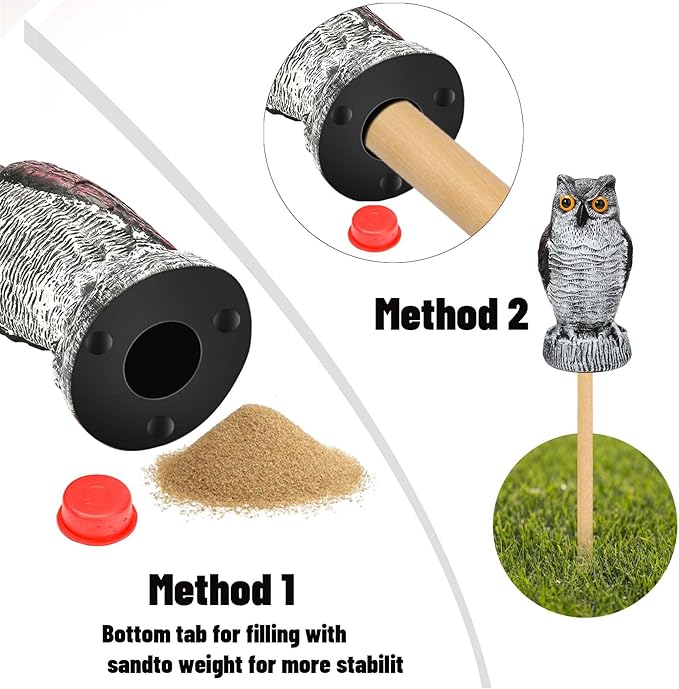 Method 2

Method 1

Bottom tab for filling with sandto weight for more stabilit