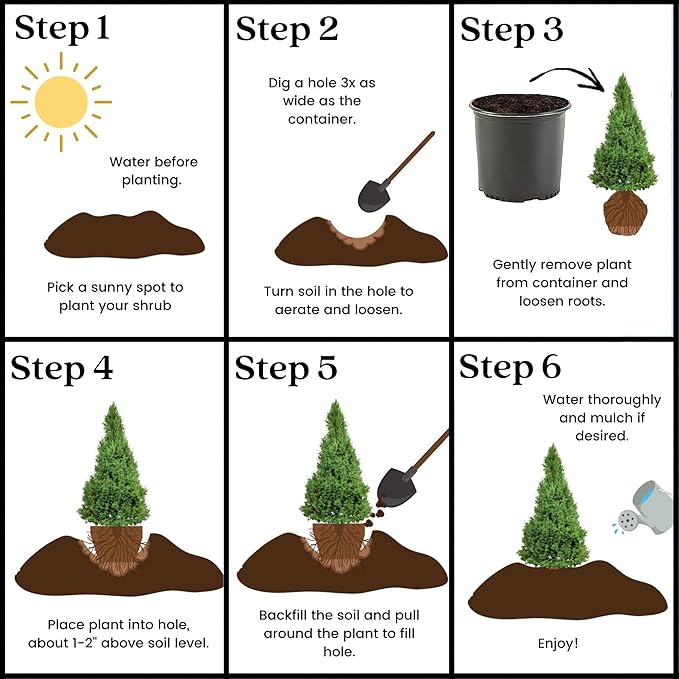 Step 1

Water before planting.

Pick a sunny spot to plant your shrub

Step 2

Dig a hole 3x as wide as the container.

Turn soil in the hole to aerate and loosen.

Step 3

Gently remove plant from container and loosen roots.

Step 4

Place plant into hole, about 1-2" above soil level.

Step 5

Backfill the soil and pull around the plant to fill hole.

Step 6

Water thoroughly and mulch if desired.

Enjoy!