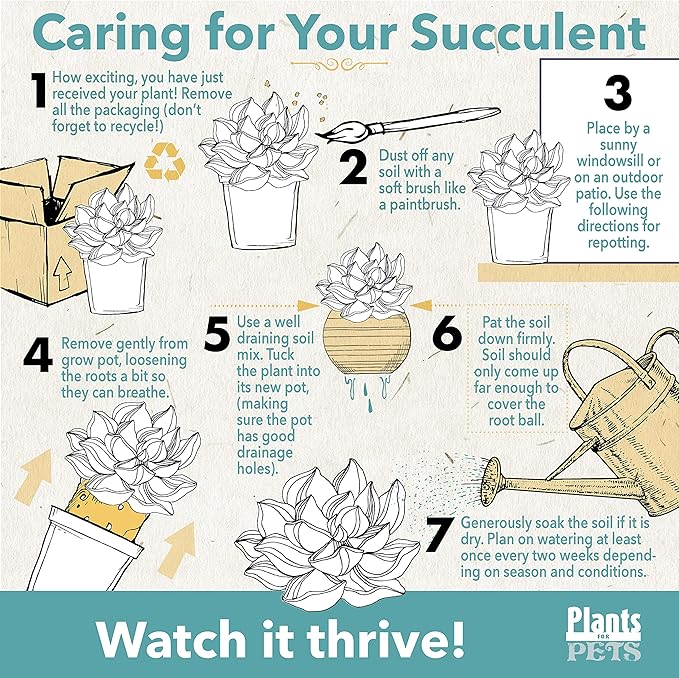 Caring for Your Succulent

1 How exciting, you have just received your plant! Remove all the packaging (don't forget to recycle!)

2 Dust off any soil with a soft brush like a paintbrush.

3 Place by a sunny windowsill or on an outdoor patio. Use the following directions for repotting.

4 Remove gently from grow pot, loosening the roots a bit so they can breathe.

5 Use a well draining soil mix. Tuck the plant into its new pot, (making sure the pot has good drainage holes).

6 Pat the soil down firmly. Soil should only come up far enough to cover the root ball.

7 Generously soak the soil if it is dry. Plan on watering at least once every two weeks depending on season and conditions.

Watch it thrive!

Plants FOR PETS