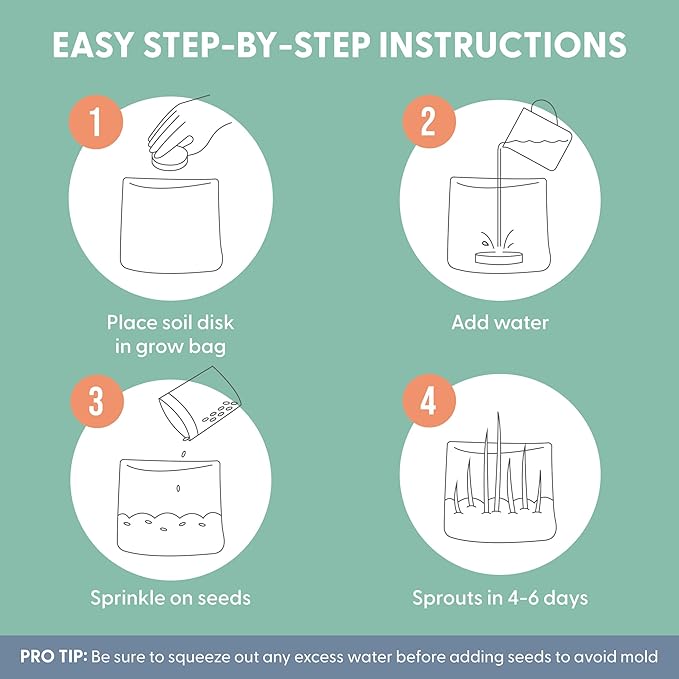 EASY STEP-BY-STEP INSTRUCTIONS

1

Place soil disk in grow bag

2

Add water

3

Sprinkle on seeds

4

Sprouts in 4-6 days

PRO TIP: Be sure to squeeze out any excess water before adding seeds to avoid mold