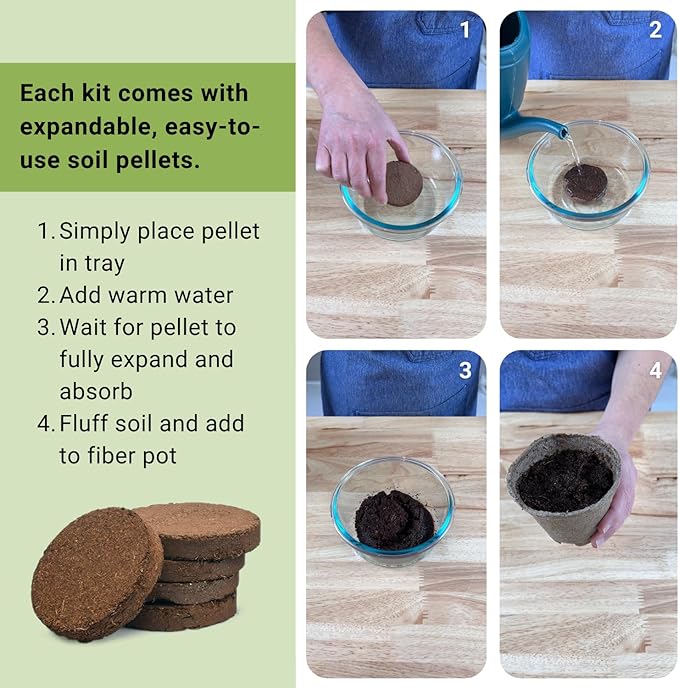 Each kit comes with expandable, easy-to-use soil pellets.

1. Simply place pellet in tray
2. Add warm water
3. Wait for pellet to fully expand and absorb
4. Fluff soil and add to fiber pot

1

2

3

4