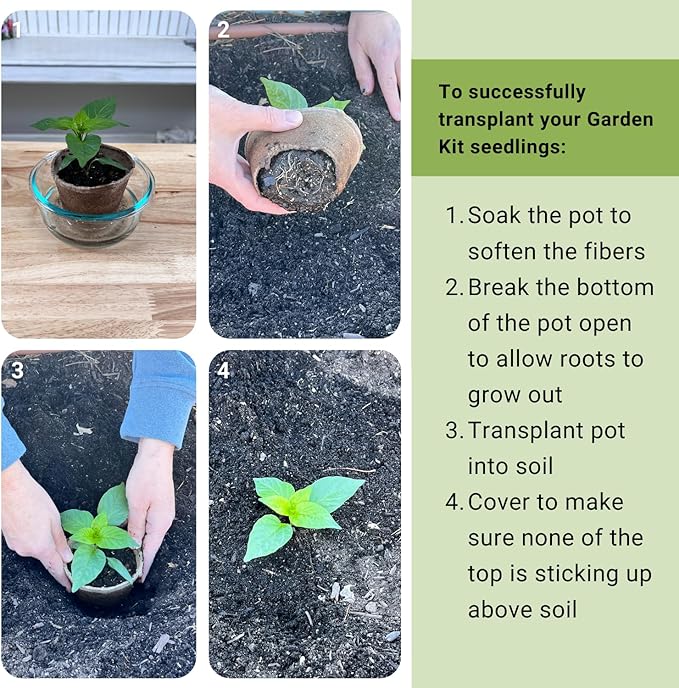 1

2

3

4

To successfully transplant your Garden Kit seedlings:

1. Soak the pot to soften the fibers
2. Break the bottom of the pot open to allow roots to grow out
3. Transplant pot into soil
4. Cover to make sure none of the top is sticking up above soil