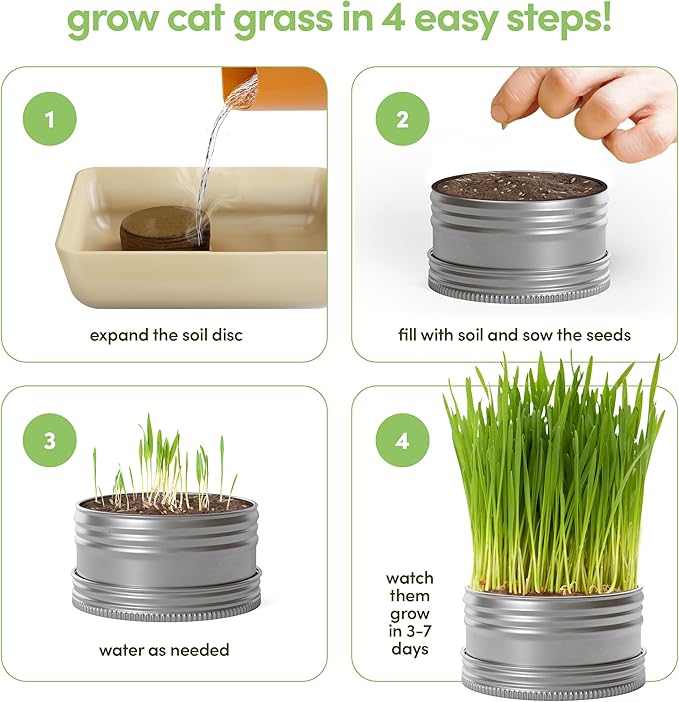 grow cat grass in 4 easy steps!

1

expand the soil disc

2

fill with soil and sow the seeds

3

water as needed

4

watch them grow in 3-7 days